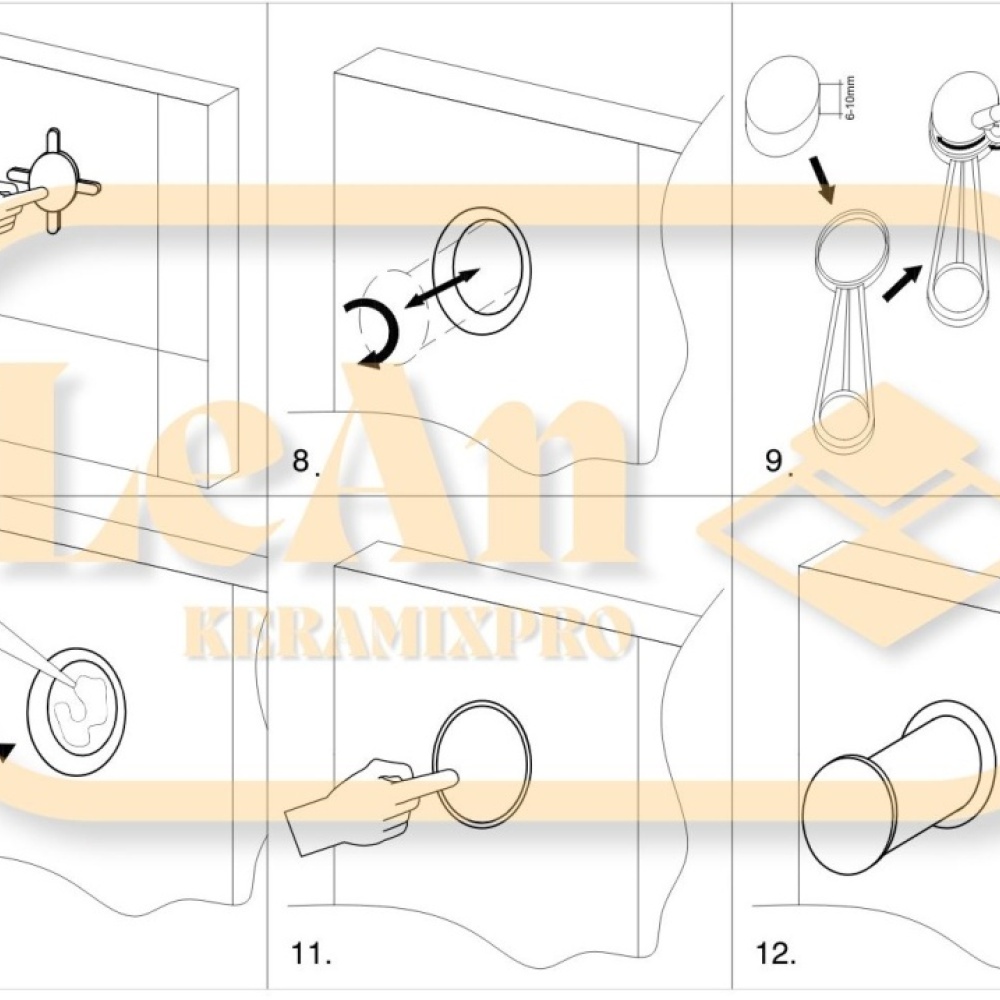 6-10mm

8.

9.

LeAn

KERAMIXPRO

11.

12.